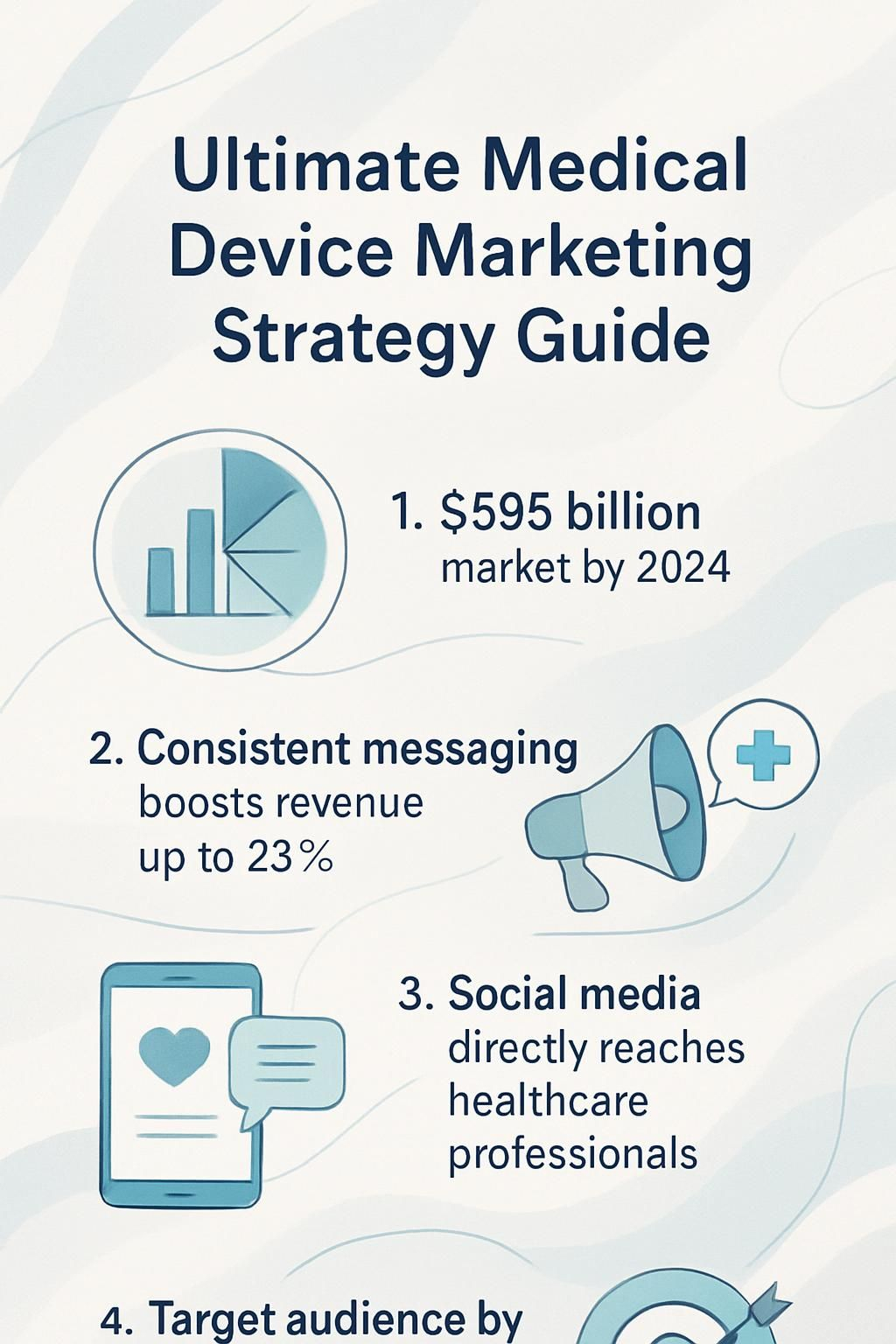 Ultimate Medical Device Marketing Strategy Guide

1. \$595 billion market by 2024

2. Consistent messaging boosts revenue up to 23%

3. Social media directly reaches healthcare professionals

4. Target audience by