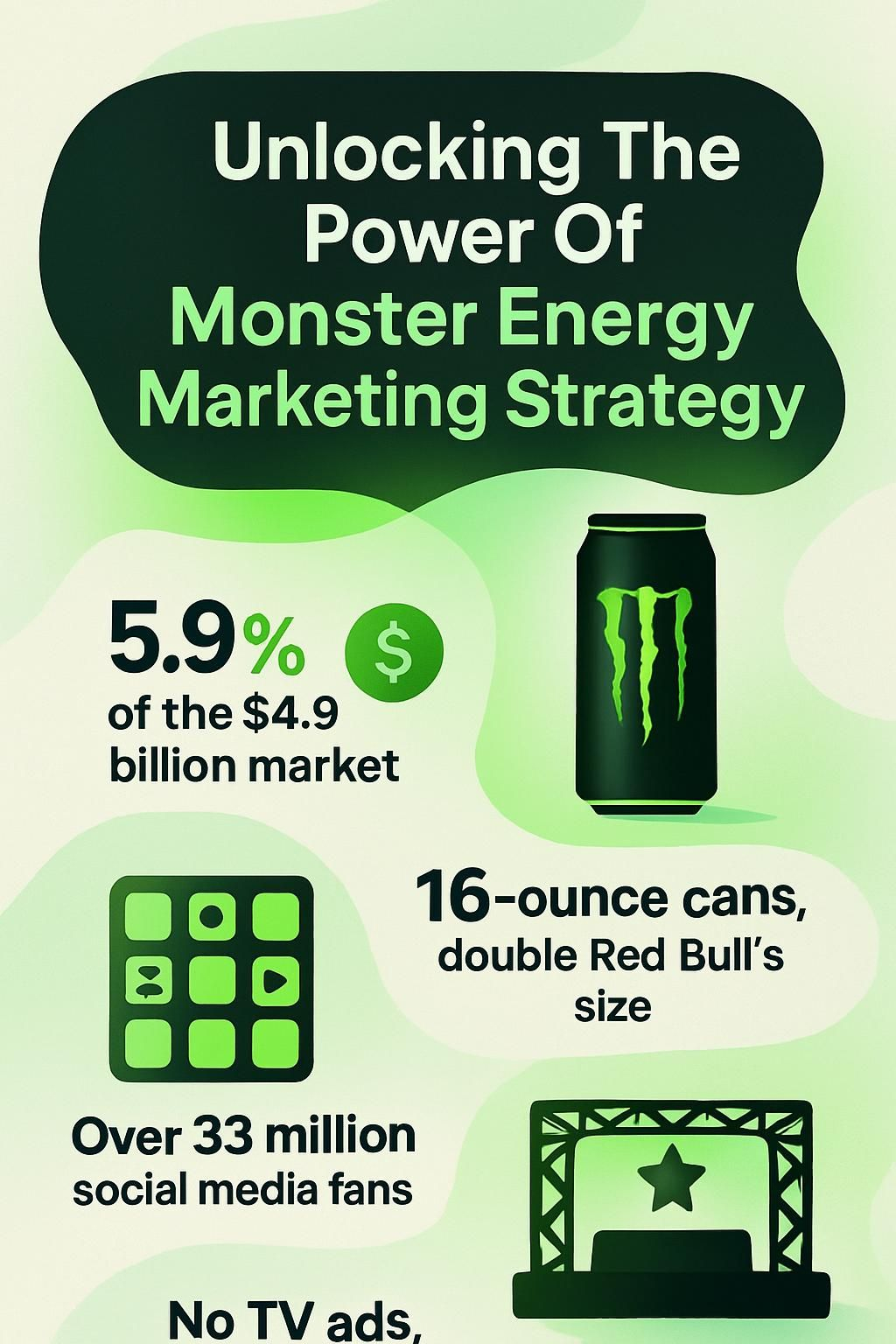 Unlocking The Power Of Monster Energy Marketing Strategy

5.9%

$

of the $4.9 billion market

16-ounce cans, double Red Bull's size

Over 33 million social media fans

No TV ads,